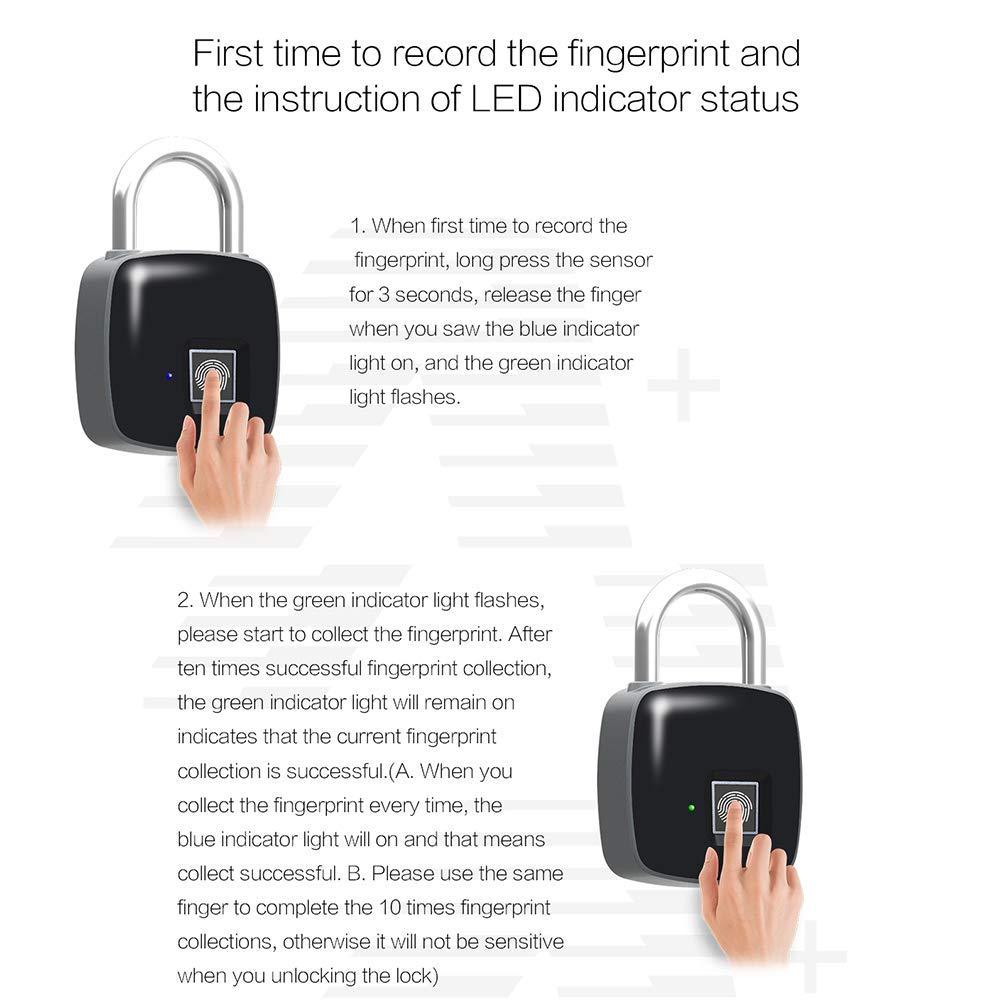 First time to record the fingerprint and the instruction of LED indicator status

1. When first time to record the fingerprint, long press the sensor for 3 seconds, release the finger when you saw the blue indicator light on, and the green indicator light flashes.

2. When the green indicator light flashes, please start to collect the fingerprint. After ten times successful fingerprint collection, the green indicator light will remain on indicates that the current fingerprint collection is successful.(A. When you collect the fingerprint every time, the blue indicator light will on and that means collect successful. B. Please use the same finger to complete the 10 times fingerprint collections, otherwise it will not be sensitive when you unlocking the lock)