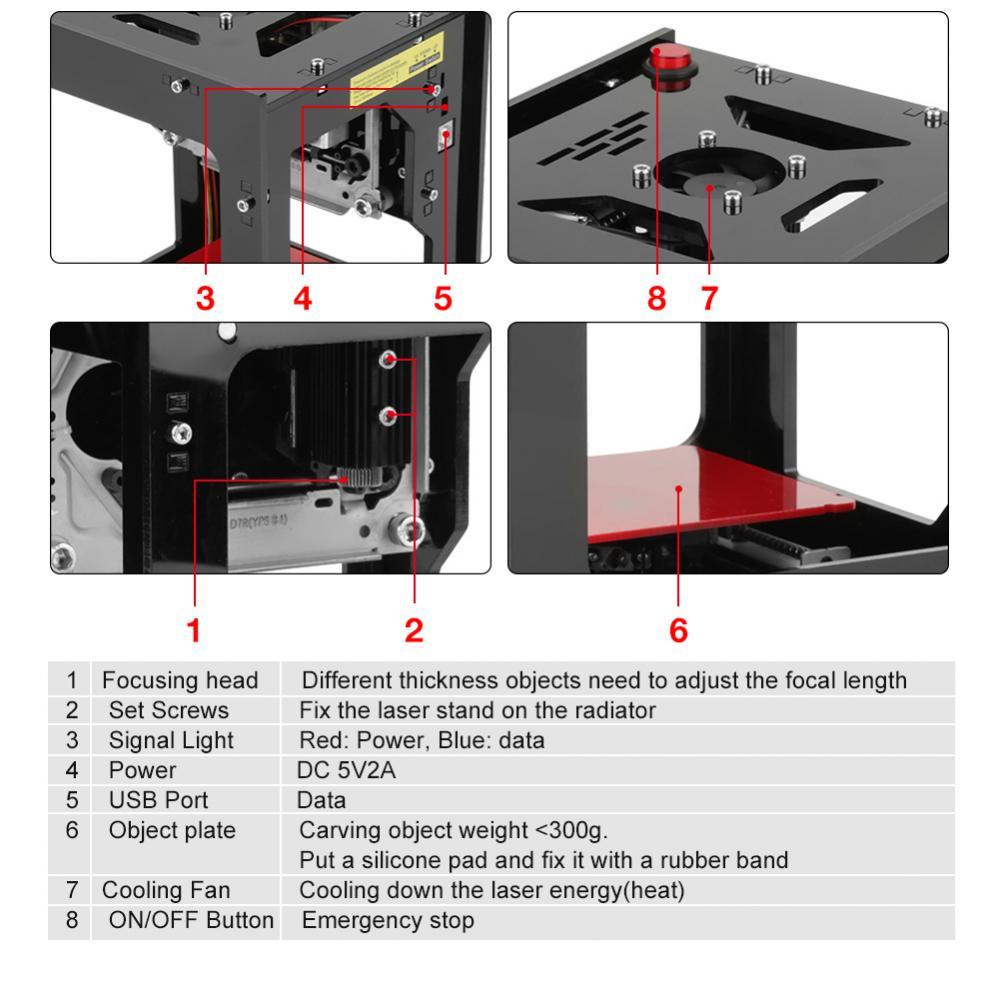 3 4 5

8 7

1 2

6

| 1 | Focusing head | Different thickness objects need to adjust the focal length |
|---|---|---|
| 2 | Set Screws | Fix the laser stand on the radiator |
| 3 | Signal Light | Red: Power, Blue: data |
| 4 | Power | DC 5V2A |
| 5 | USB Port | Data |
| 6 | Object plate | Carving object weight <300g. Put a silicone pad and fix it with a rubber band |
| 7 | Cooling Fan | Cooling down the laser energy(heat) |
| 8 | ON/OFF Button | Emergency stop |