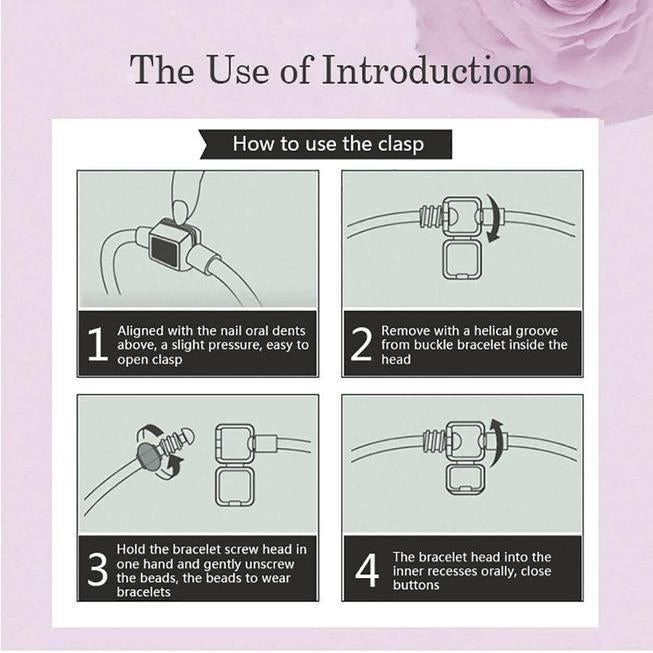 The Use of Introduction

How to use the clasp

1 Aligned with the nail oral dents above, a slight pressure, easy to open clasp

2 Remove with a helical groove from buckle bracelet inside the head

3 Hold the bracelet screw head in one hand and gently unscrew the beads, the beads to wear bracelets

4 The bracelet head into the inner recesses orally, close buttons